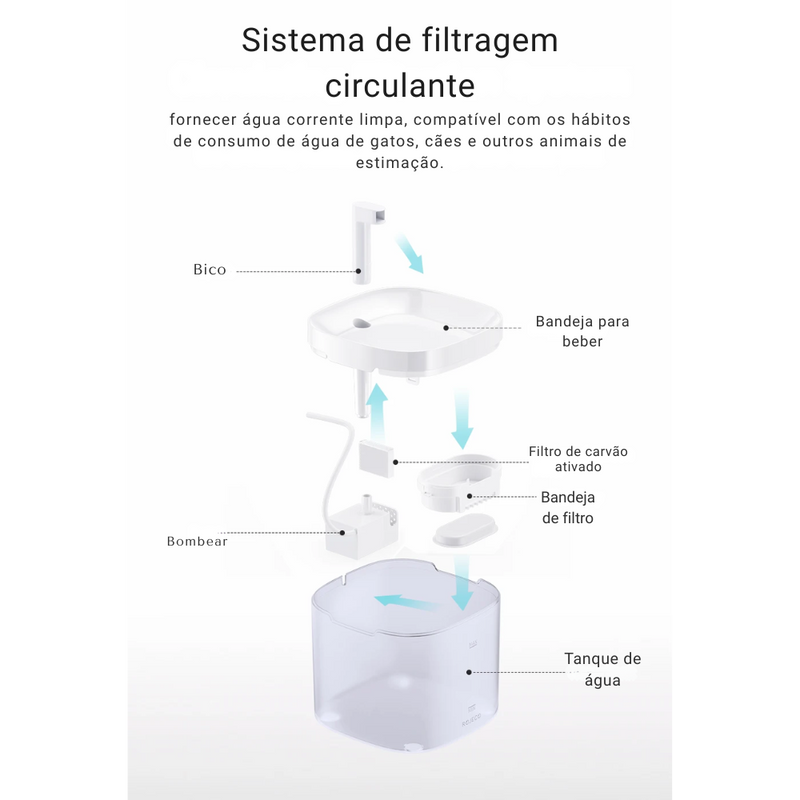 Sistema de filtragem circulante

fornecer água corrente limpa, compatível com os hábitos de consumo de água de gatos, cães e outros animais de estimação.

Bico

Bandeja para beber

Filtro de carvão ativado

Bandeja de filtro

Bombear

Tanque de água