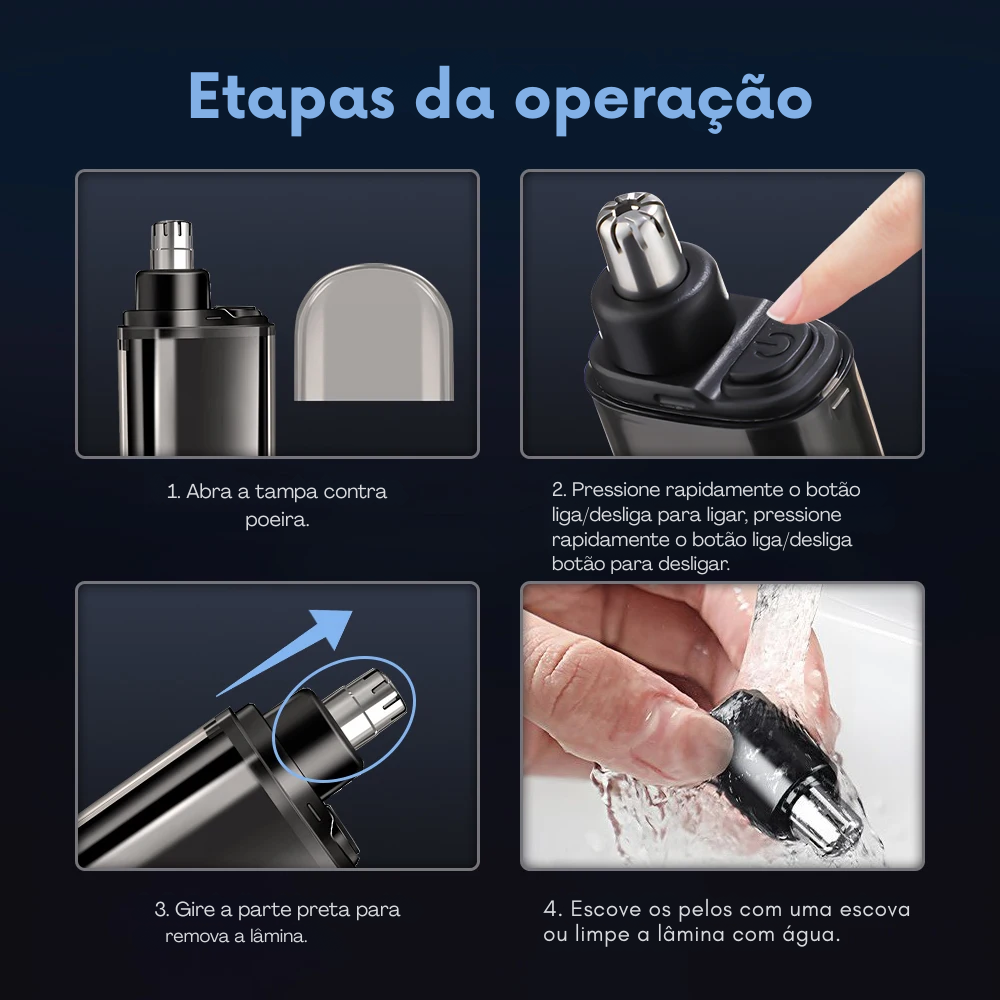 Etapas da operação

1. Abra a tampa contra poeira.

2. Pressione rapidamente o botão liga/desliga para ligar, pressione rapidamente o botão liga/desliga botão para desligar.

3. Gire a parte preta para remova a lâmina.

4. Escove os pelos com uma escova ou limpe a lâmina com água.