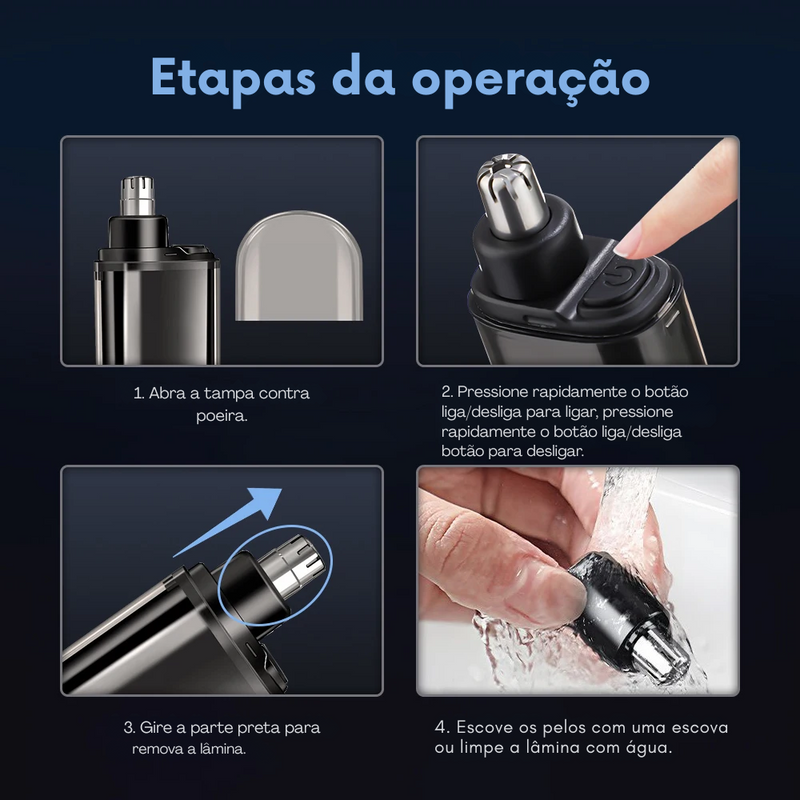 Etapas da operação

1. Abra a tampa contra poeira.

2. Pressione rapidamente o botão liga/desliga para ligar, pressione rapidamente o botão liga/desliga botão para desligar.

3. Gire a parte preta para remova a lâmina.

4. Escove os pelos com uma escova ou limpe a lâmina com água.