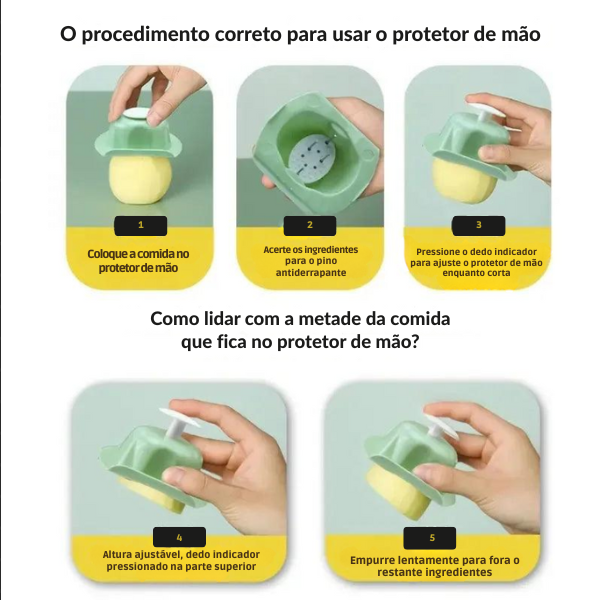 O procedimento correto para usar o protetor de mão

1

Coloque a comida no protetor de mão

2

Acerte os ingredientes para o pino antiderrapante

3

Pressione o dedo indicador para ajuste o protetor de mão enquanto corta

Como lidar com a metade da comida que fica no protetor de mão?

4

Altura ajustável, dedo indicador pressionado na parte superior

5

Empurre lentamente para fora o restante ingredientes